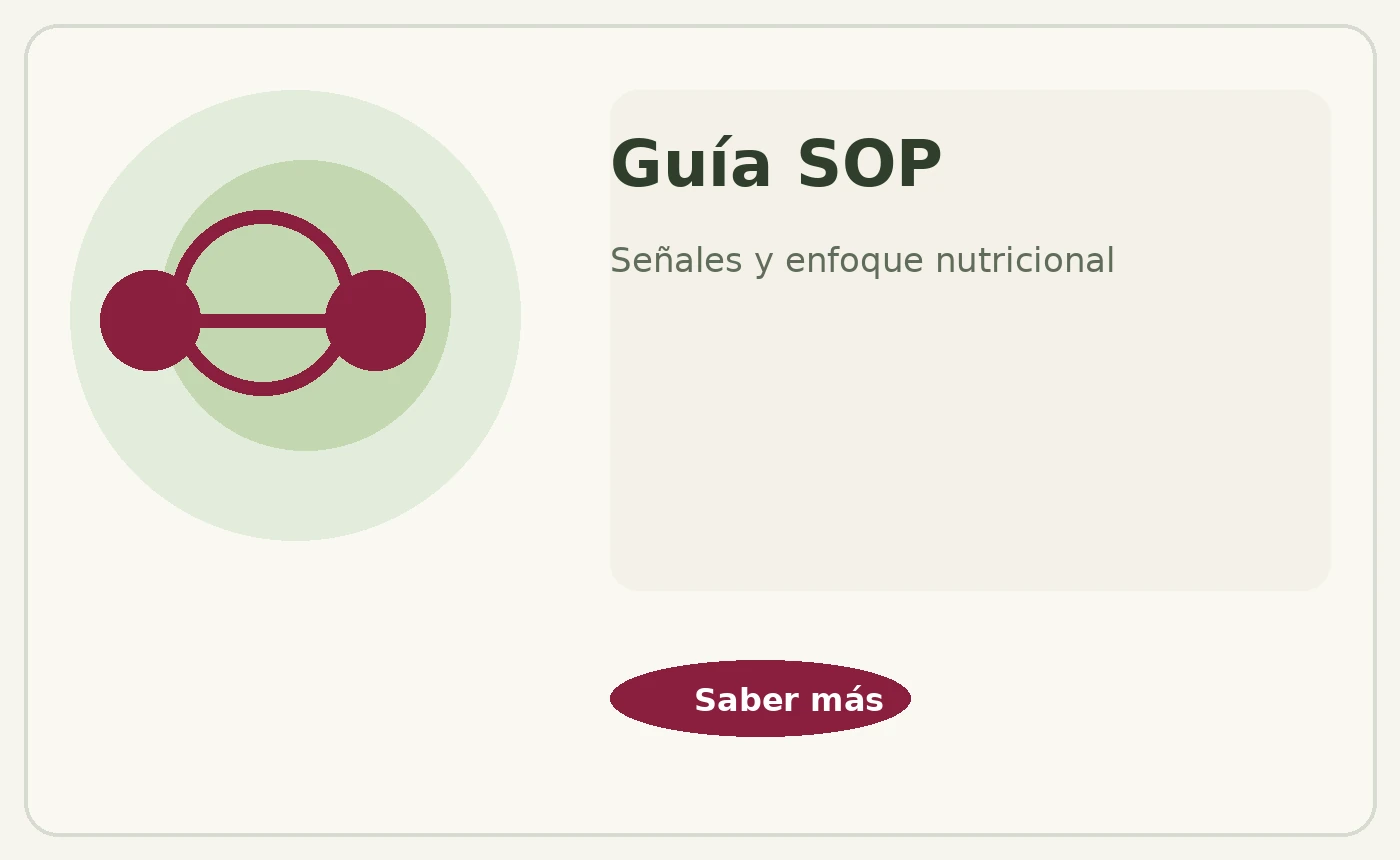 Guía SOP

Señales y enfoque nutricional

Saber más